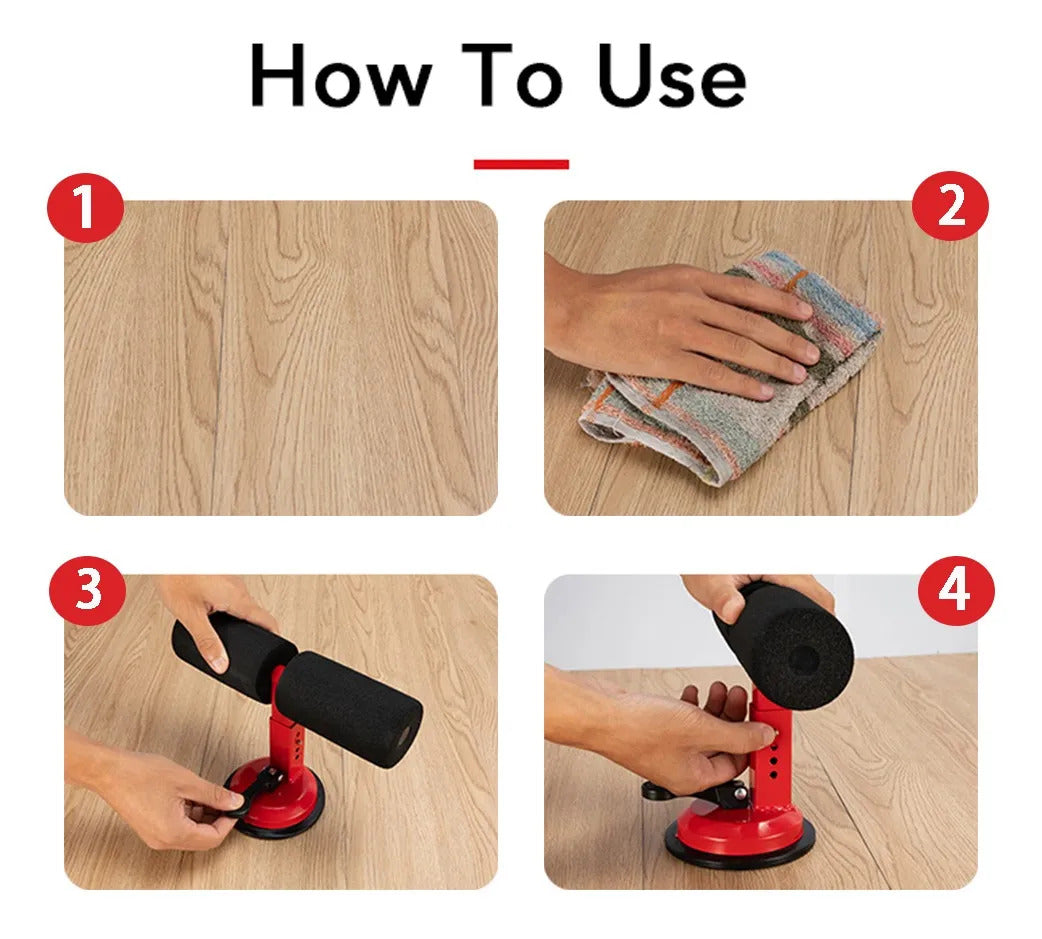 How To Use

1

2

3

4