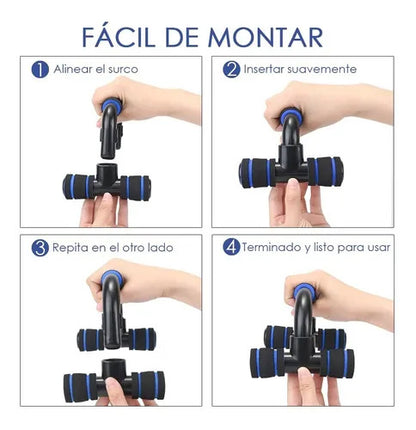 FÁCIL DE MONTAR

1 Alinear el surco

2 Insertar suavemente

3 Repita en el otro lado

4 Terminado y listo para usar